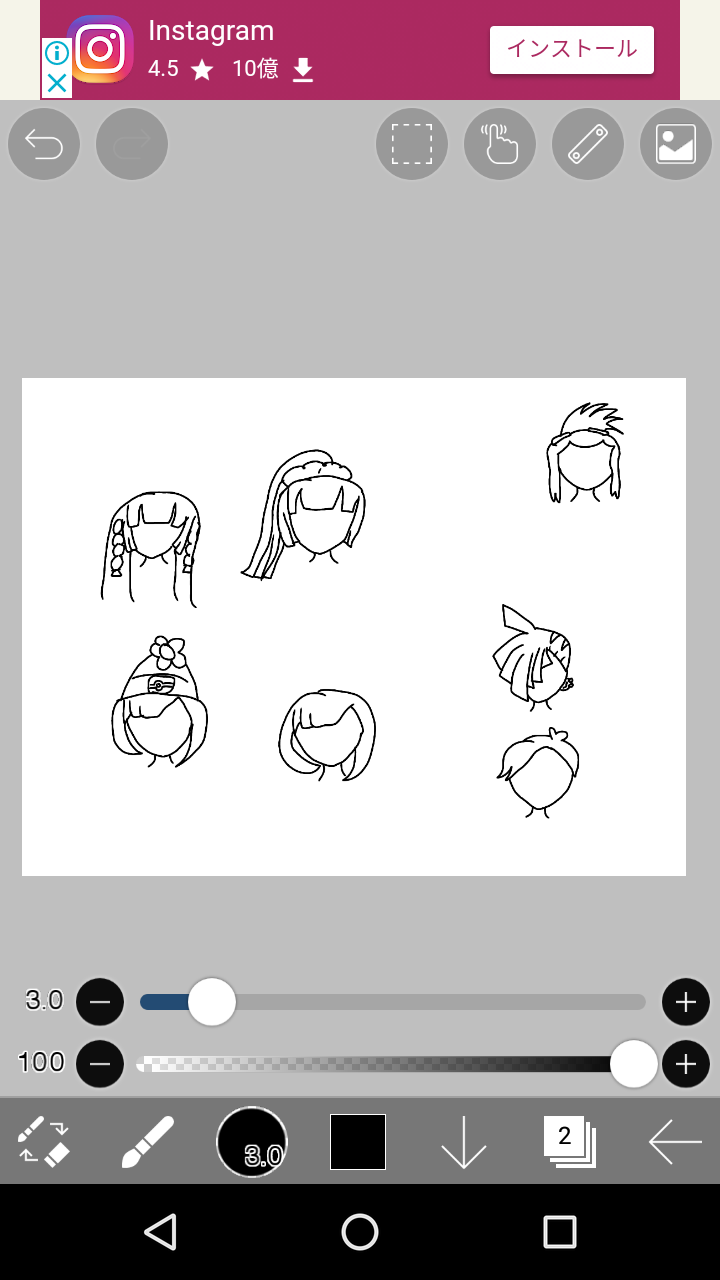 Instagram
4.5 ★ 10億
インストール

3.0
100

3.0
2